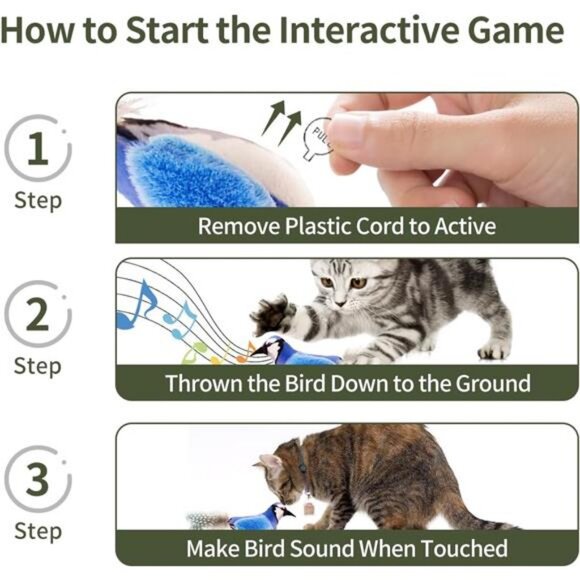 How to Start the Interactive Game

1
Step

PUL

Remove Plastic Cord to Active

2
Step

Thrown the Bird Down to the Ground

3
Step

Make Bird Sound When Touched